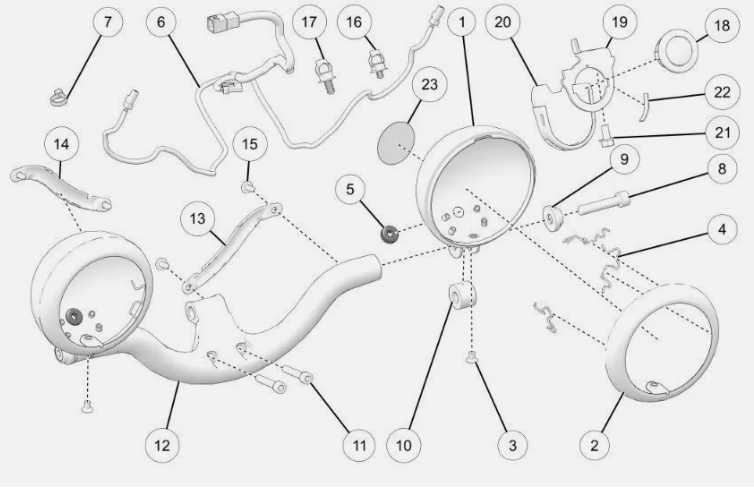 7
6
17
16
1
20
19
18
23
22
21
14
15
9
8
5
4
13
12
11
10
3
2